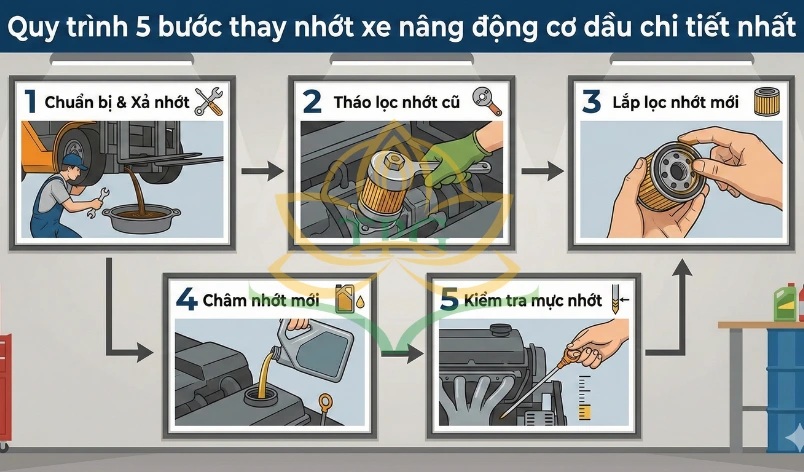 Quy trình 5 bước thay nhớt xe nâng động cơ dầu chi tiết nhất

1 Chuẩn bị & Xả nhớt

2 Tháo lọc nhớt cũ

3 Lắp lọc nhớt mới

4 Châm nhớt mới

5 Kiểm tra mực nhớt